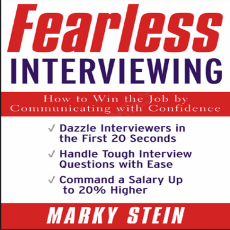 Fearless
INTERVIEWING

How to Win the Job by Communicating with Confidence

✓ Dazzle Interviewers in the First 20 Seconds

✓ Handle Tough Interview Questions with Ease

✓ Command a Salary Up to 20% Higher

MARKY STEIN